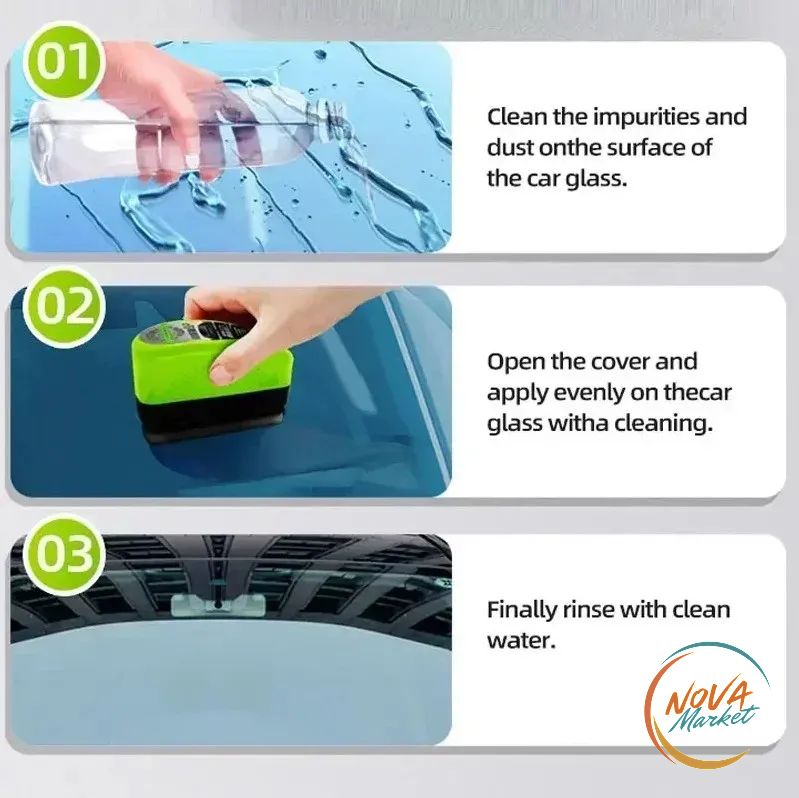 01

Clean the impurities and dust onthe surface of the car glass.

02

Open the cover and apply evenly on thecar glass witha cleaning.

03

Finally rinse with clean water.

NOVA Market