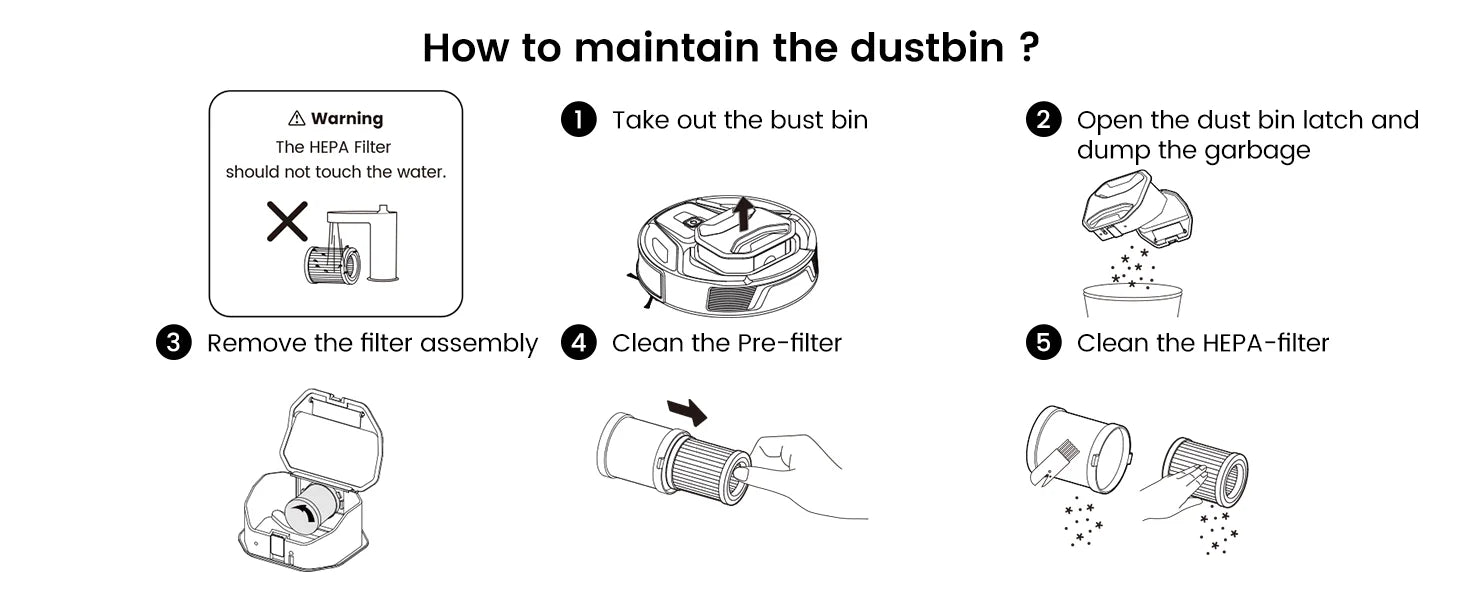 How to maintain the dustbin ?

⚠ Warning
The HEPA Filter
should not touch the water.

1 Take out the bust bin

2 Open the dust bin latch and dump the garbage

3 Remove the filter assembly

4 Clean the Pre-filter

5 Clean the HEPA-filter