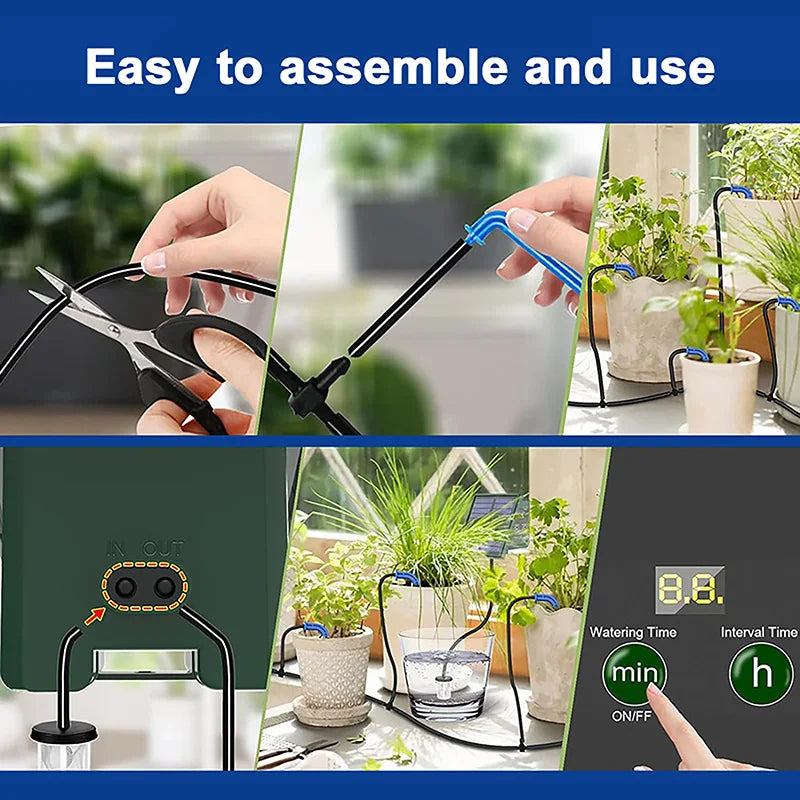 Easy to assemble and use

IN OUT

8.8.

Watering Time

Interval Time

min

h

ON/FF