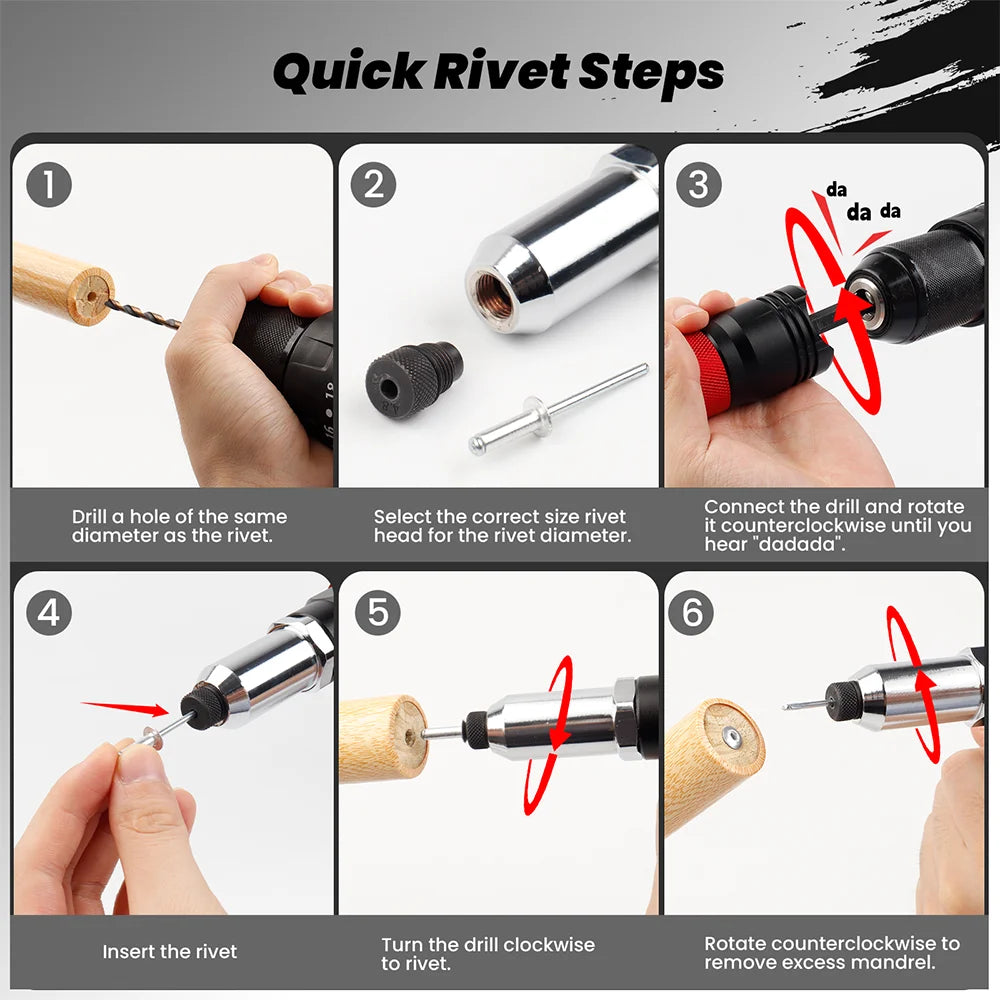 Quick Rivet Steps

1

Drill a hole of the same diameter as the rivet.

2

Select the correct size rivet head for the rivet diameter.

3

da da da

Connect the drill and rotate it counterclockwise until you hear "dadada".

4

Insert the rivet

5

Turn the drill clockwise to rivet.

6

Rotate counterclockwise to remove excess mandrel.