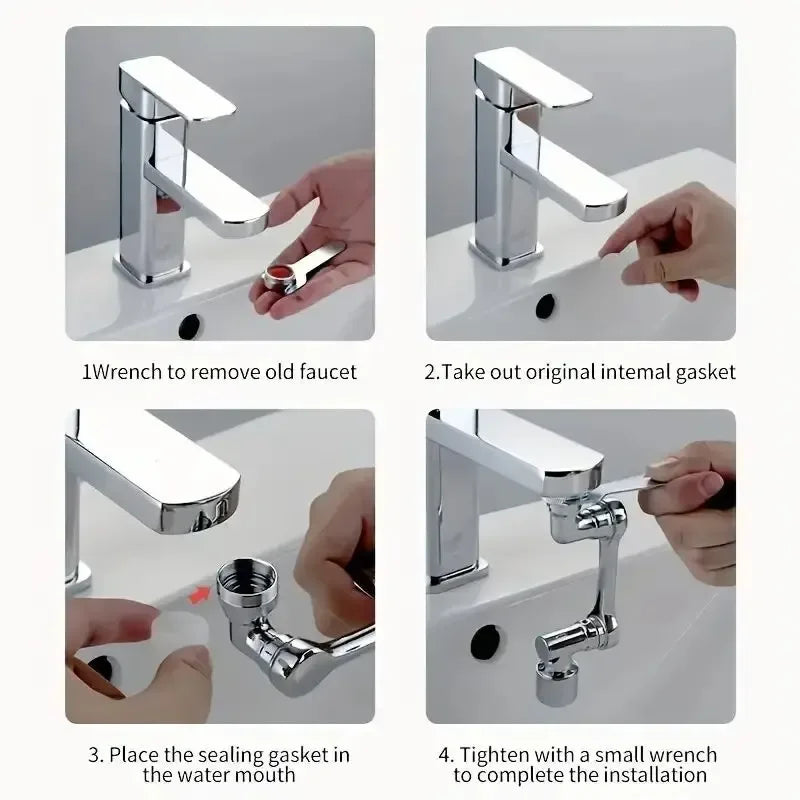 1Wrench to remove old faucet

2.Take out original intemal gasket

3. Place the sealing gasket in the water mouth

4. Tighten with a small wrench to complete the installation