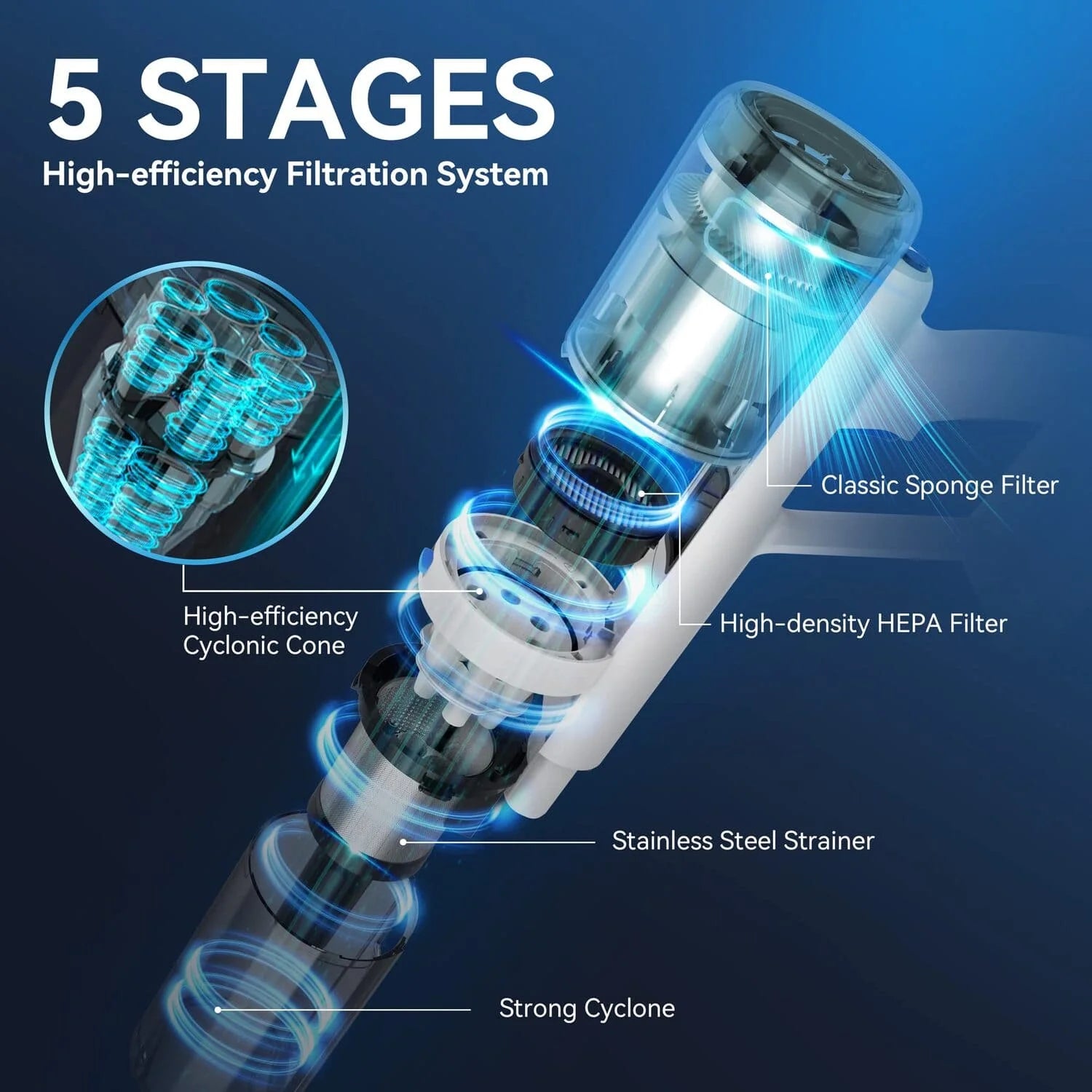 5 STAGES
High-efficiency Filtration System

Classic Sponge Filter

High-efficiency Cyclonic Cone

High-density HEPA Filter

Stainless Steel Strainer

Strong Cyclone