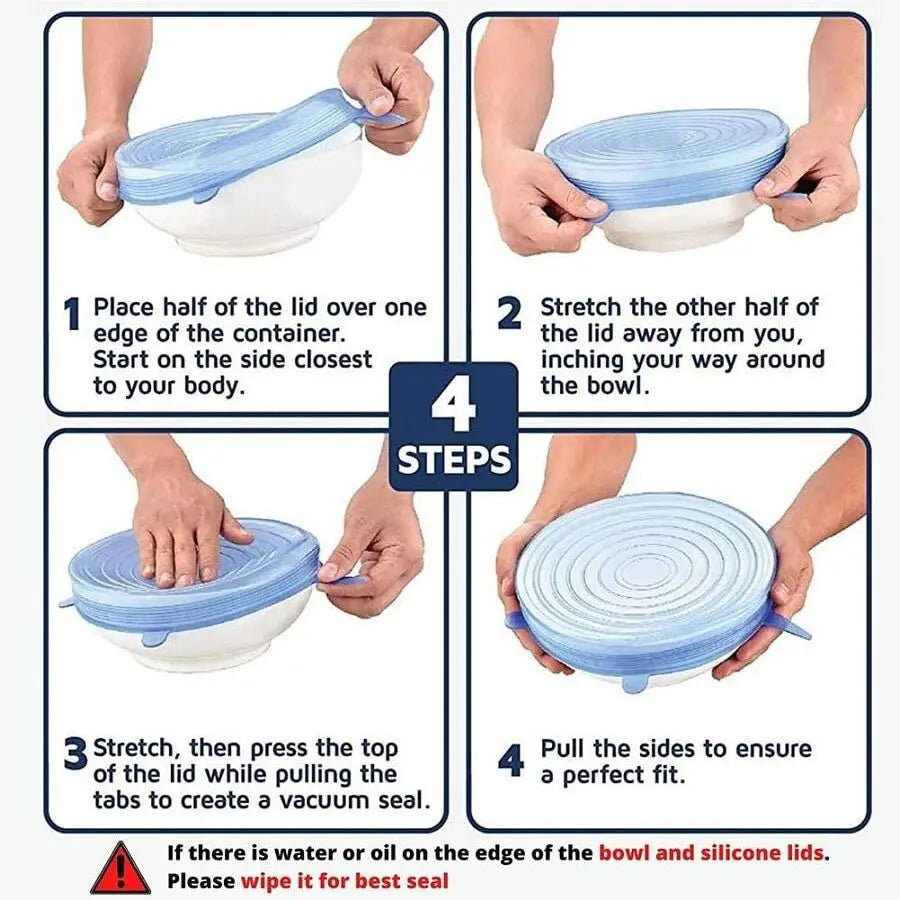 1 Place half of the lid over one edge of the container. Start on the side closest to your body.

2 Stretch the other half of the lid away from you, inching your way around the bowl.

4 STEPS

3 Stretch, then press the top of the lid while pulling the tabs to create a vacuum seal.

4 Pull the sides to ensure a perfect fit.

If there is water or oil on the edge of the bowl and silicone lids. Please wipe it for best seal