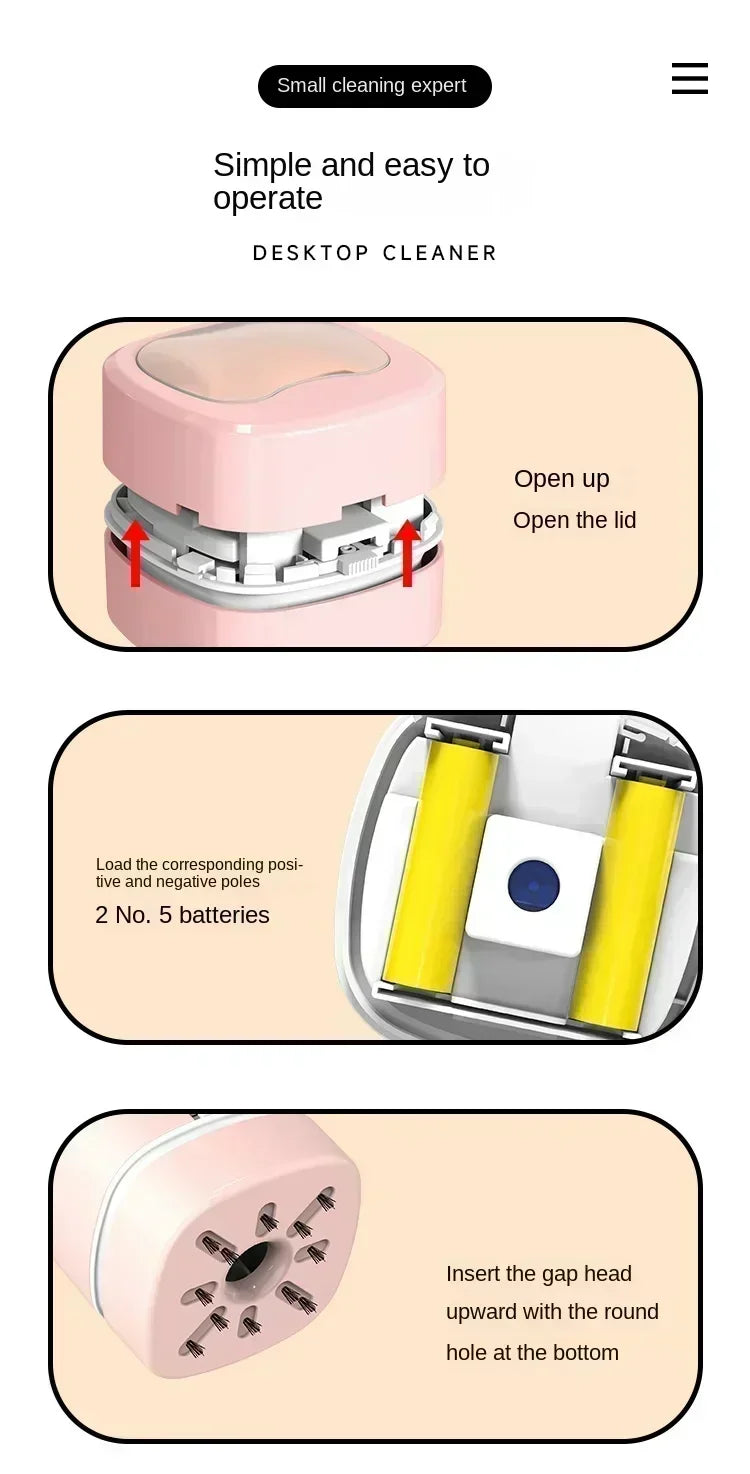 Small cleaning expert

Simple and easy to operate

DESKTOP CLEANER

Open up

Open the lid

Load the corresponding positive and negative poles

2 No. 5 batteries

Insert the gap head upward with the round hole at the bottom