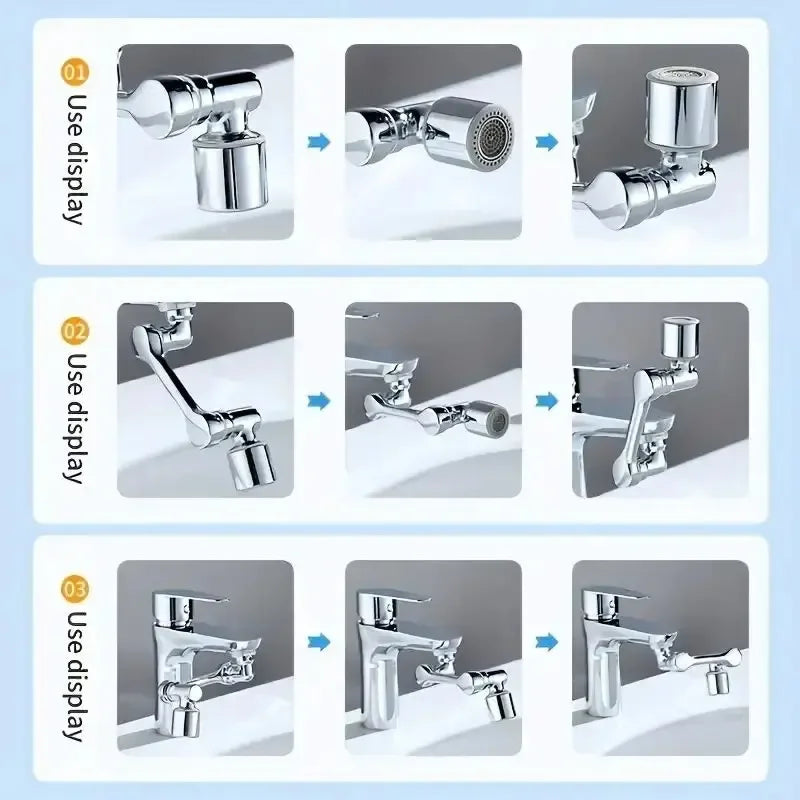 01 Use display

02 Use display

03 Use display