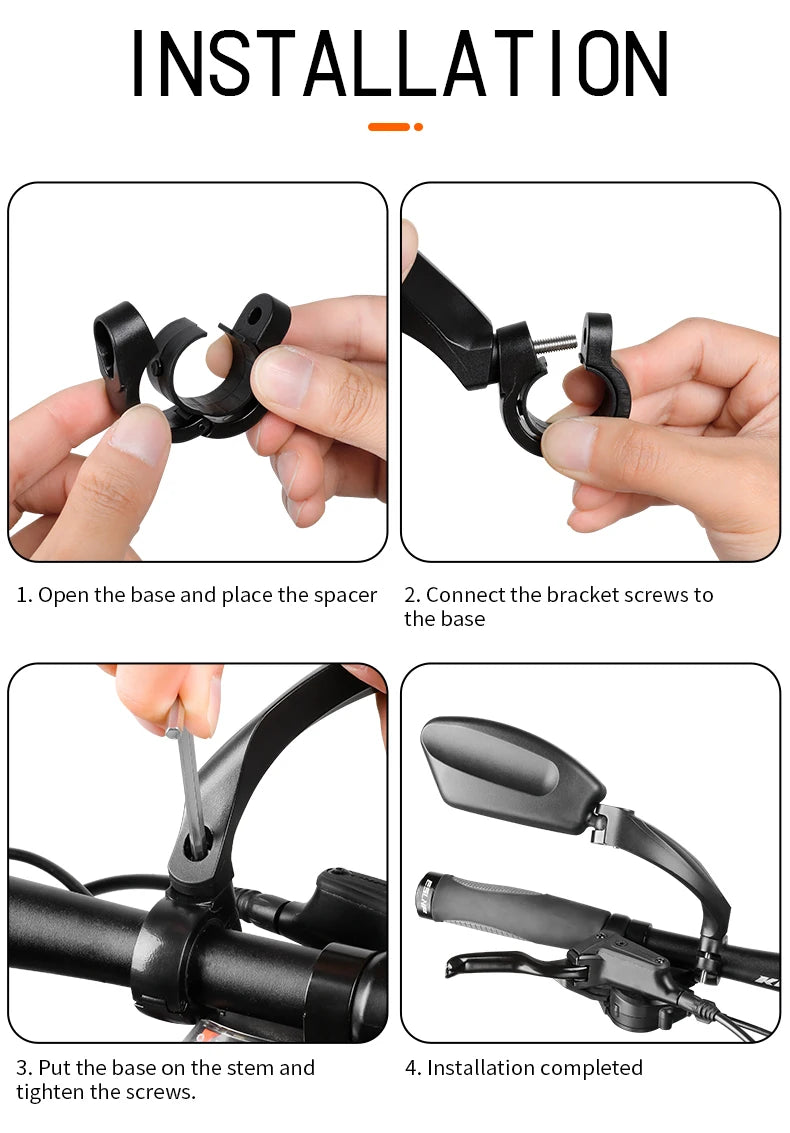 INSTALLATION

1. Open the base and place the spacer

2. Connect the bracket screws to the base

3. Put the base on the stem and tighten the screws.

4. Installation completed