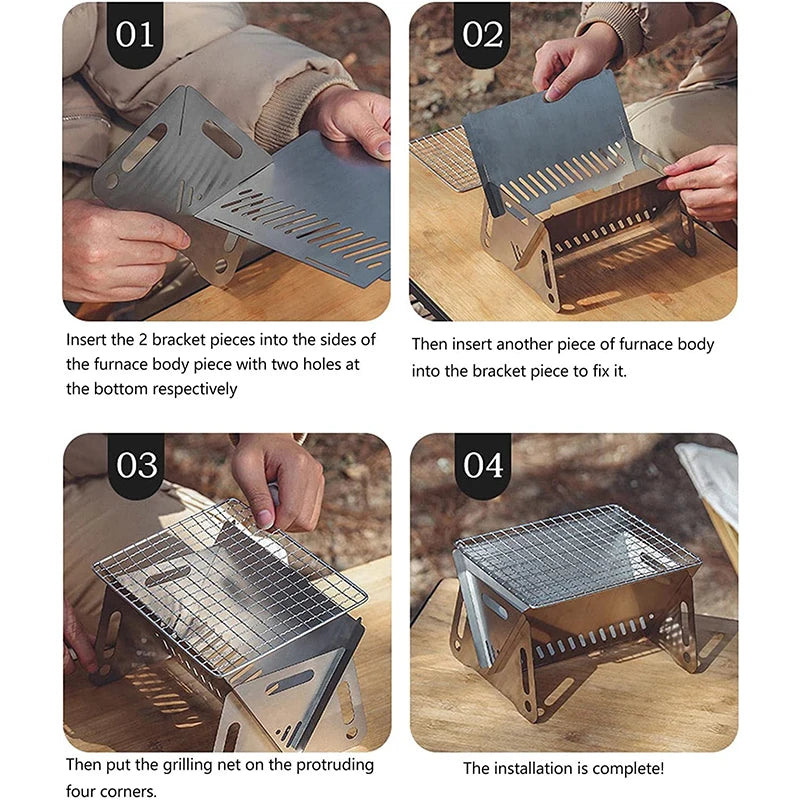 01

Insert the 2 bracket pieces into the sides of the furnace body piece with two holes at the bottom respectively

02

Then insert another piece of furnace body into the bracket piece to fix it.

03

Then put the grilling net on the protruding four corners.

04

The installation is complete!