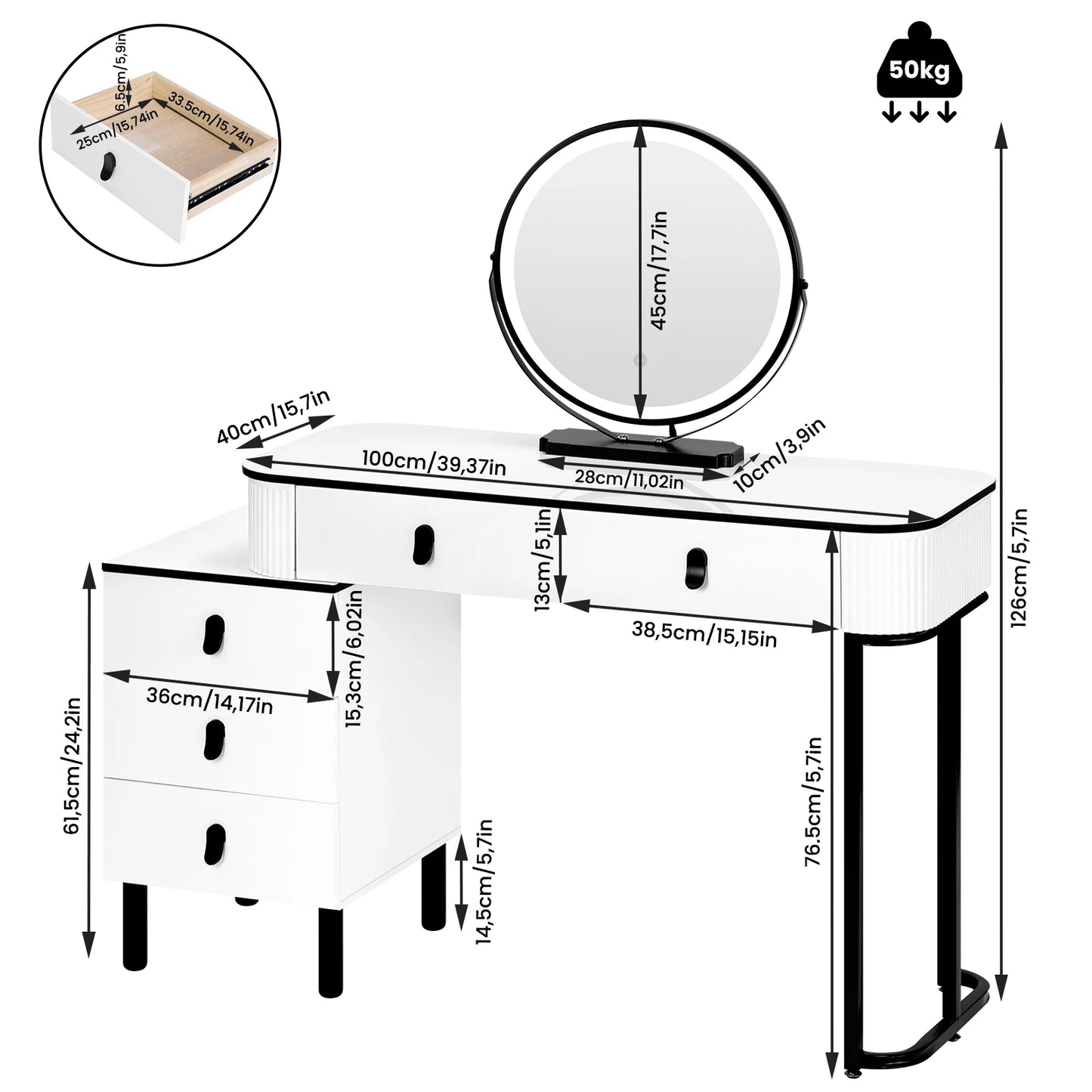 6.5cm/5,9in
33.5cm/15,74in
25cm/15,74in

50kg

45cm/17,7in

40cm/15,7in
100cm/39,37in
28cm/11,02in
10cm/3,9in

13cm/5,1in
38,5cm/15,15in
126cm/5,7in

15,3cm/6,02in
36cm/14,17in
61,5cm/24,2in

14,5cm/5,7in
76.5cm/5,7in