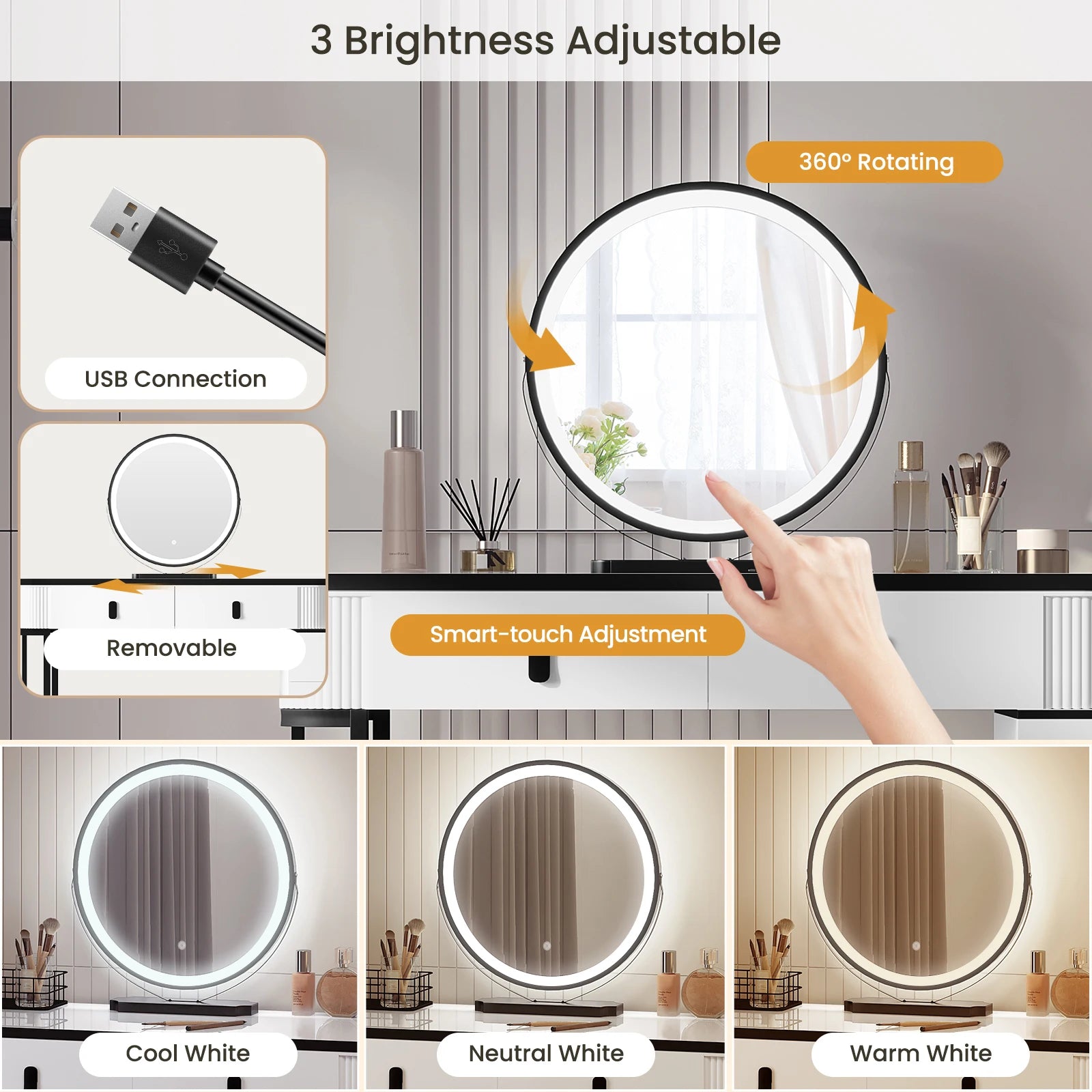 3 Brightness Adjustable

USB Connection

360° Rotating

Removable

Smart-touch Adjustment

Cool White

Neutral White

Warm White