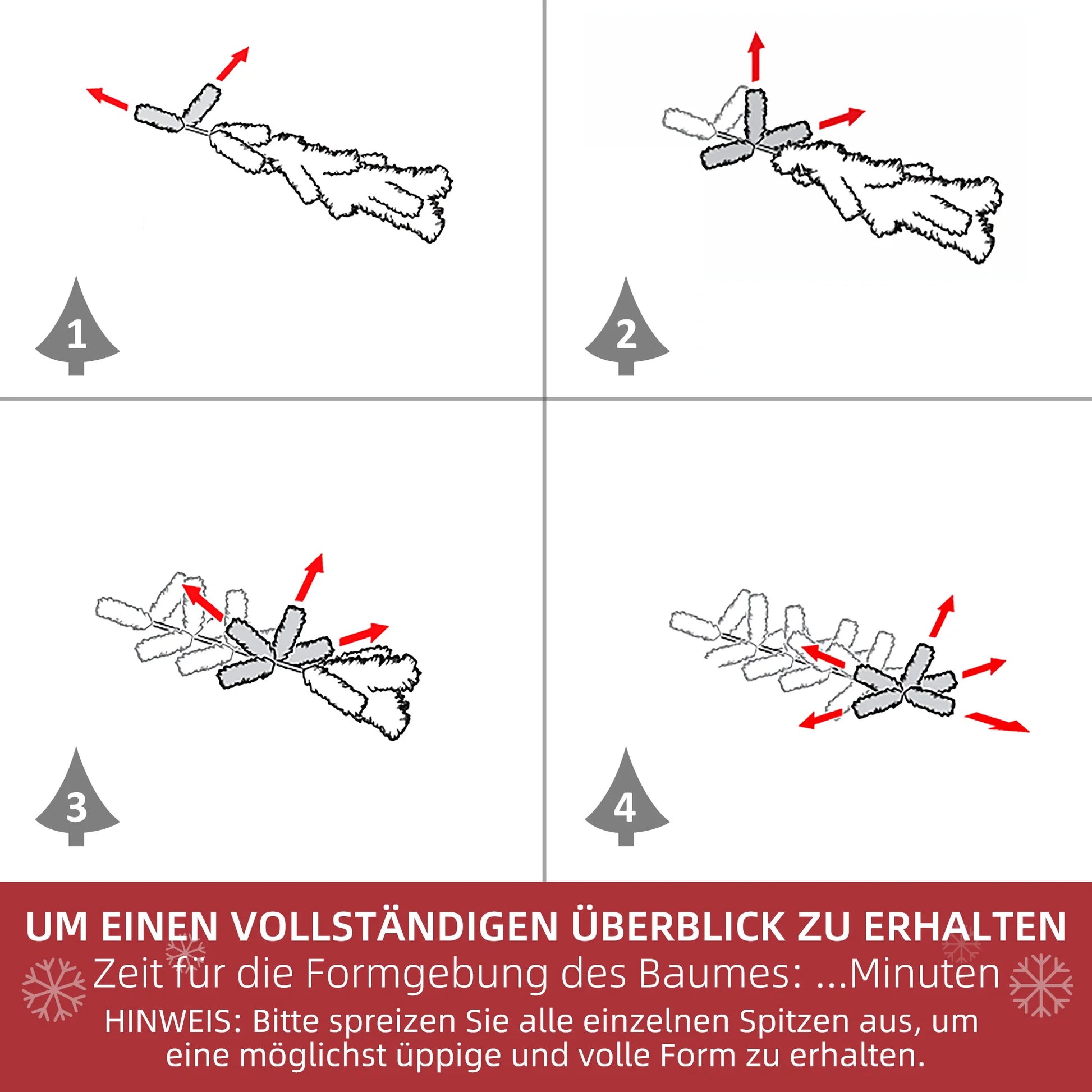 1

2

3

4

UM EINEN VOLLSTÄNDIGEN ÜBERBLICK ZU ERHALTEN

Zeit für die Formgebung des Baumes: ...Minuten

HINWEIS: Bitte spreizen Sie alle einzelnen Spitzen aus, um eine möglichst üppige und volle Form zu erhalten.